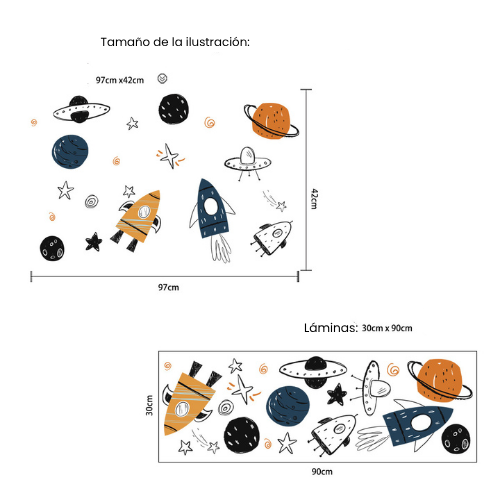 Tamaño de la ilustración:

97cm x42cm

42cm

97cm

Láminas: 30cm x 90cm

30cm

90cm