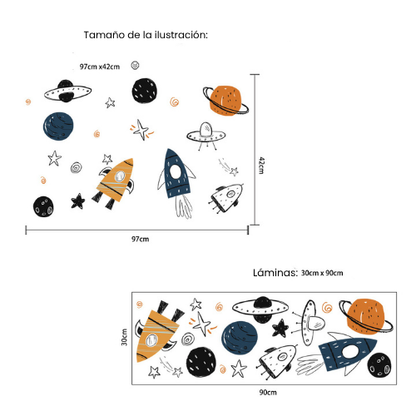 Tamaño de la ilustración:

97cm x42cm

42cm

97cm

Láminas: 30cm x 90cm

30cm

90cm